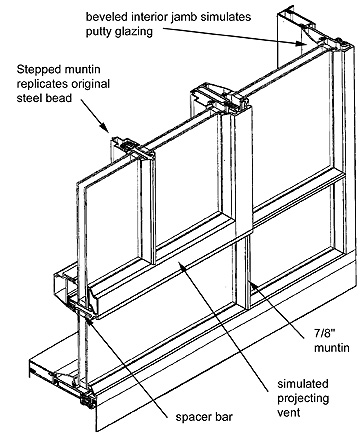 beveled interior jamb simulates putty glazing

Stepped muntin replicates original steel bead

7/8" muntin

simulated projecting vent

spacer bar